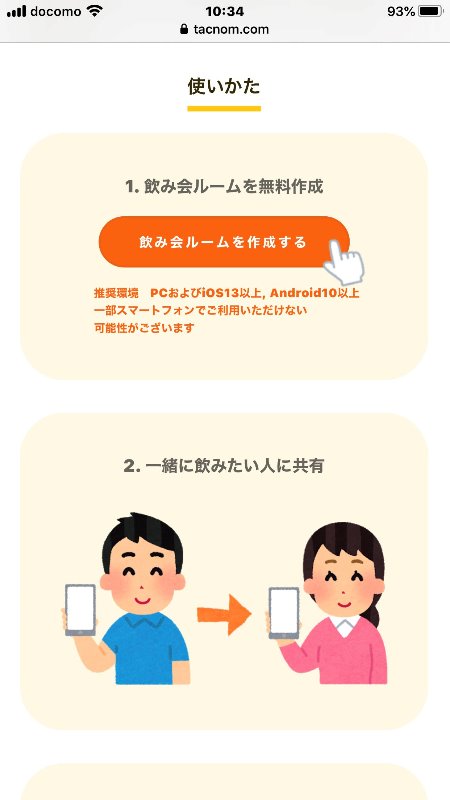 docomo 10:34 93%
tacnom.com

使いかた

1. 飲み会ルームを無料作成

飲み会ルームを作成する

推奨環境　PCおよびiOS13以上, Android10以上
一部スマートフォンでご利用いただけない
可能性がございます

2. 一緒に飲みたい人に共有