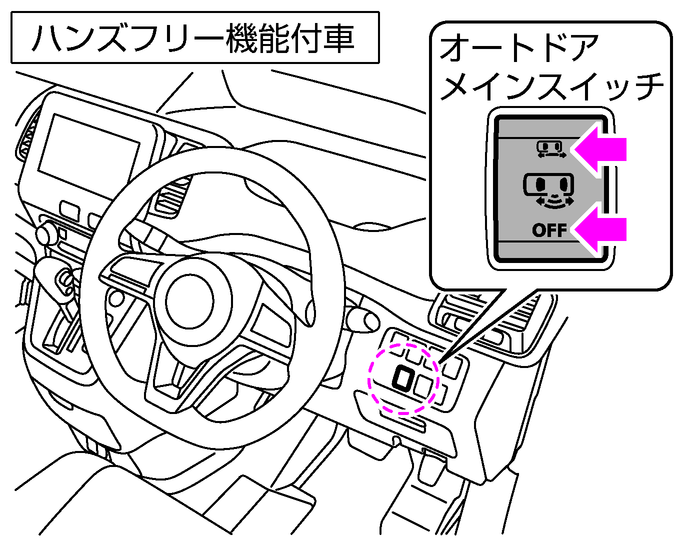 ハンズフリー機能付車

オートドア
メインスイッチ

OFF